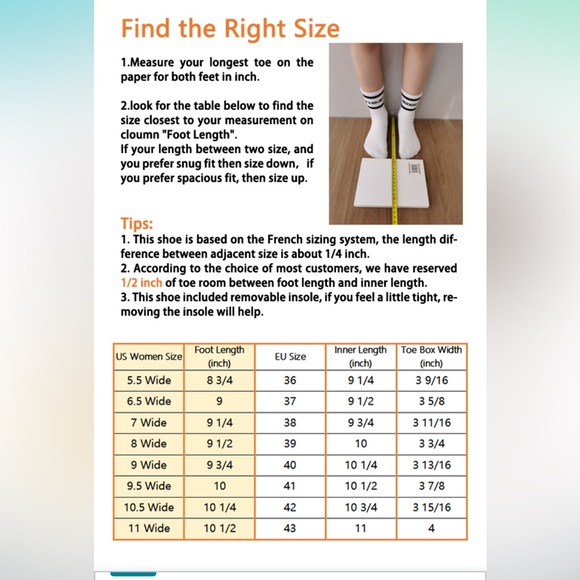 Find the Right Size

1.Measure your longest toe on the paper for both feet in inch.

2.look for the table below to find the size closest to your measurement on cloumn "Foot Length".
If your length between two size, and you prefer snug fit then size down, if you prefer spacious fit, then size up.

Tips:
1. This shoe is based on the French sizing system, the length difference between adjacent size is about 1/4 inch.
2. According to the choice of most customers, we have reserved 1/2 inch of toe room between foot length and inner length.
3. This shoe included removable insole, if you feel a little tight, removing the insole will help.

| US Women Size | Foot Length (inch) | EU Size | Inner Length (inch) | Toe Box Width (inch) |
|---|---|---|---|---|
| 5.5 Wide | 8 3/4 | 36 | 9 1/4 | 3 9/16 |
| 6.5 Wide | 9 | 37 | 9 1/2 | 3 5/8 |
| 7 Wide | 9 1/4 | 38 | 9 3/4 | 3 11/16 |
| 8 Wide | 9 1/2 | 39 | 10 | 3 3/4 |
| 9 Wide | 9 3/4 | 40 | 10 1/4 | 3 13/16 |
| 9.5 Wide | 10 | 41 | 10 1/2 | 3 7/8 |
| 10.5 Wide | 10 1/4 | 42 | 10 3/4 | 3 15/16 |
| 11 Wide | 10 1/2 | 43 | 11 | 4 |